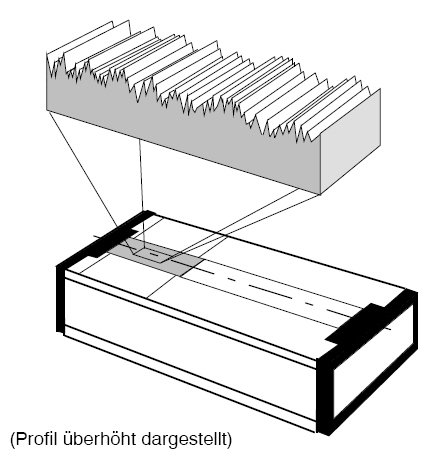 (Profil überhöht dargestellt)