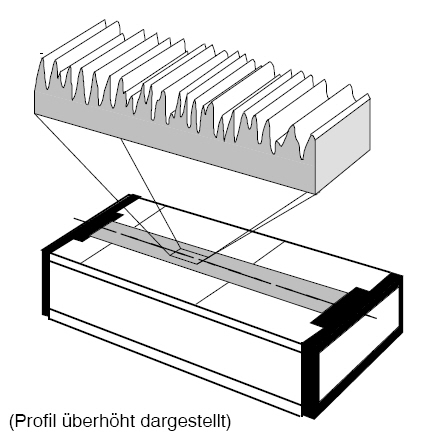 (Profil überhöht dargestellt)