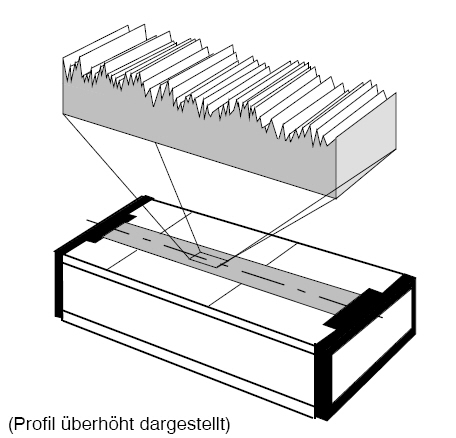 (Profil überhöht dargestellt)